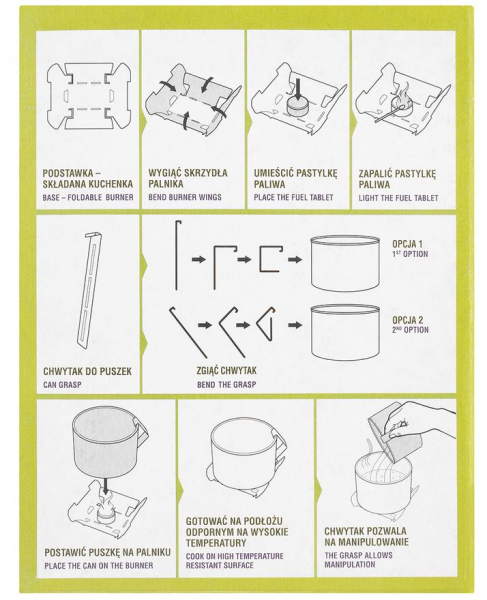 PODSTAWKA – SKŁADANA KUCHENKA
BASE – FOLDABLE BURNER

WYGIĄĆ SKRZYDŁA PALNIKA
BEND BURNER WINGS

UMIEŚCIĆ PASTYLKĘ PALIWA
PLACE THE FUEL TABLET

ZAPALIĆ PASTYLKĘ PALIWA
LIGHT THE FUEL TABLET

CHWYTAK DO PUSZEK
CAN GRASP

OPCJA 1
$1^{ST}$ OPTION

OPCJA 2
$2^{ND}$ OPTION

ZGIĄĆ CHWYTAK
BEND THE GRASP

POSTAWIĆ PUSZKĘ NA PALNIKU
PLACE THE CAN ON THE BURNER

GOTOWAĆ NA PODŁOŻU ODPORNYM NA WYSOKIE TEMPERATURY
COOK ON HIGH TEMPERATURE RESISTANT SURFACE

CHWYTAK POZWALA NA MANIPULOWANIE
THE GRASP ALLOWS MANIPULATION