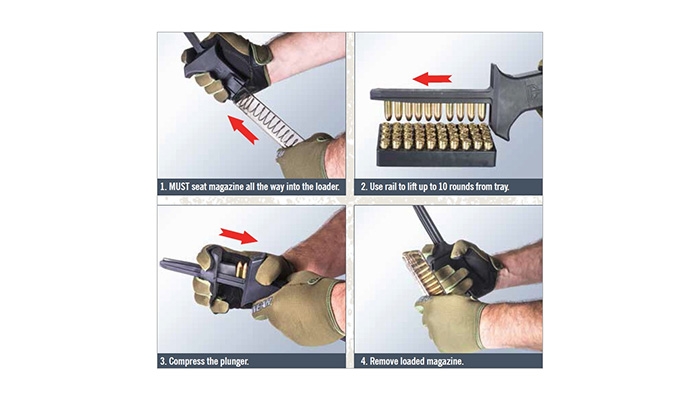 1. MUST seat magazine all the way into the loader.

2. Use rail to lift up to 10 rounds from tray.

3. Compress the plunger.

4. Remove loaded magazine.